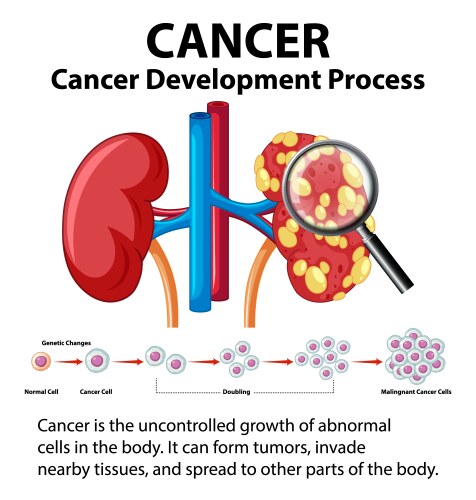 CANCER
Cancer Development Process

Genetic Changes

Normal Cell

Cancer Cell

Doubling

Malingnant Cancer Cells

Cancer is the uncontrolled growth of abnormal cells in the body. It can form tumors, invade nearby tissues, and spread to other parts of the body.