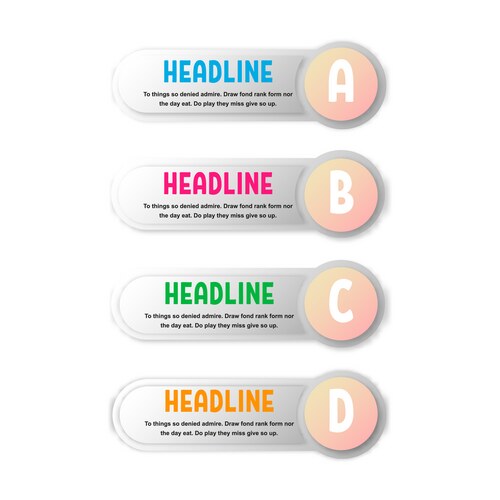 HEADLINE
To things so denied admire. Draw fond rank form nor the day eat. Do play they miss give so up.
A

HEADLINE
To things so denied admire. Draw fond rank form nor the day eat. Do play they miss give so up.
B

HEADLINE
To things so denied admire. Draw fond rank form nor the day eat. Do play they miss give so up.
C

HEADLINE
To things so denied admire. Draw fond rank form nor the day eat. Do play they miss give so up.
D