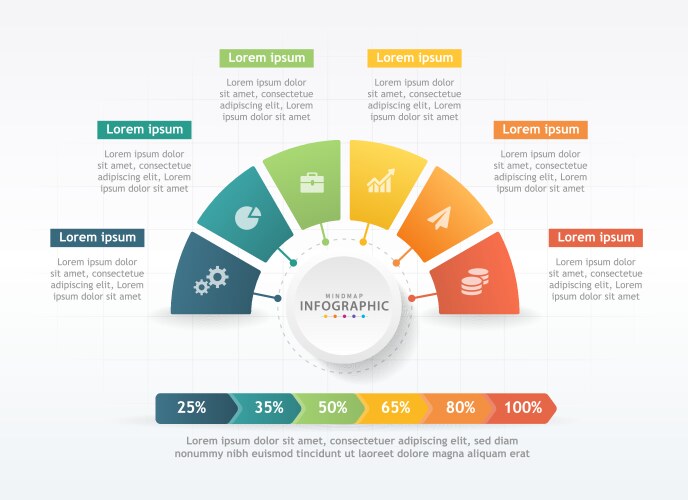 Lorem ipsum

Lorem ipsum dolor sit amet, consectetue adipiscing elit, Lorem ipsum dolor sit amet

Lorem ipsum

Lorem ipsum dolor sit amet, consectetue adipiscing elit, Lorem ipsum dolor sit amet

Lorem ipsum

Lorem ipsum dolor sit amet, consectetue adipiscing elit, Lorem ipsum dolor sit amet

Lorem ipsum

Lorem ipsum dolor sit amet, consectetue adipiscing elit, Lorem ipsum dolor sit amet

Lorem ipsum

Lorem ipsum dolor sit amet, consectetue adipiscing elit, Lorem ipsum dolor sit amet

Lorem ipsum

Lorem ipsum dolor sit amet, consectetue adipiscing elit, Lorem ipsum dolor sit amet

MINDMAP
INFOGRAPHIC

25% 35% 50% 65% 80% 100%

Lorem ipsum dolor sit amet, consectetuer adipiscing elit, sed diam nonummy nibh euismod tincidunt ut laoreet dolore magna aliquam erat