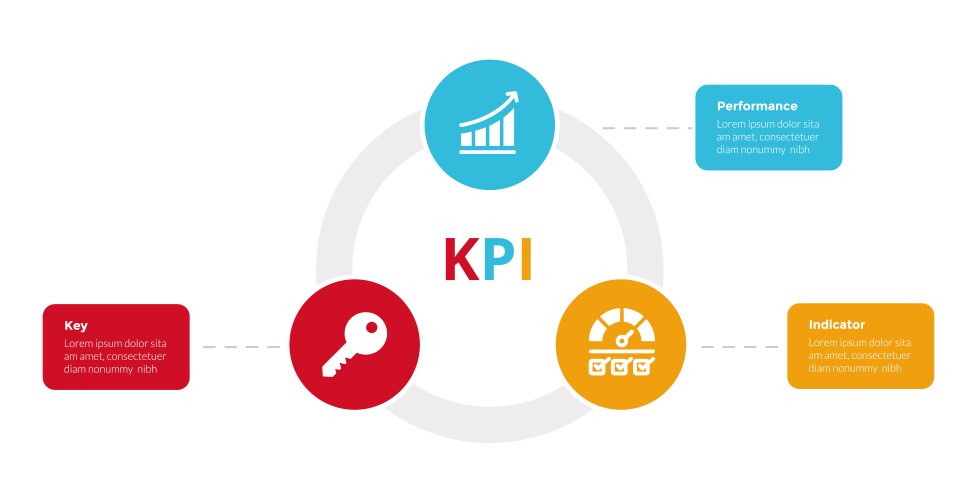 Performance
Lorem ipsum dolor sita am amet, consectetuer diam nonummy nibh

KPI

Key
Lorem ipsum dolor sita am amet, consectetuer diam nonummy nibh

Indicator
Lorem ipsum dolor sita am amet, consectetuer diam nonummy nibh