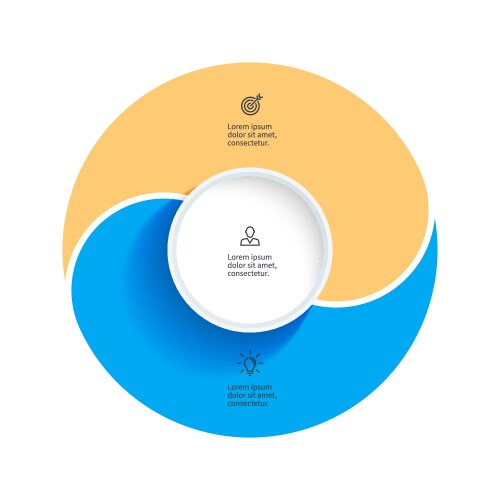 Lorem ipsum dolor sit amet, consectetur.

Lorem ipsum dolor sit amet, consectetur.

Lorem ipsum dolor sit amet, consectetur.