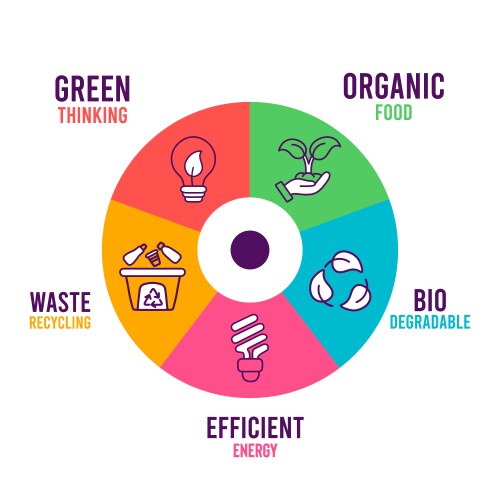 GREEN
THINKING

ORGANIC
FOOD

WASTE
RECYCLING

BIO
DEGRADABLE

EFFICIENT
ENERGY