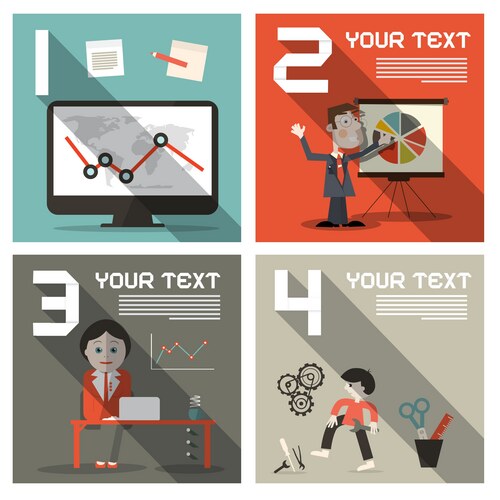 1

2 YOUR TEXT

3 YOUR TEXT

4 YOUR TEXT