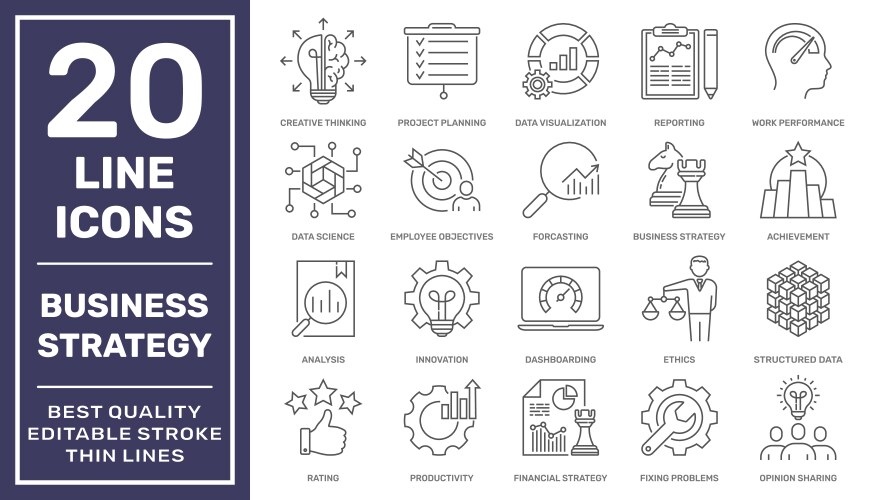 20
LINE
ICONS

BUSINESS
STRATEGY

BEST QUALITY
EDITABLE STROKE
THIN LINES

CREATIVE THINKING
PROJECT PLANNING
DATA VISUALIZATION
REPORTING
WORK PERFORMANCE

DATA SCIENCE
EMPLOYEE OBJECTIVES
FORCASTING
BUSINESS STRATEGY
ACHIEVEMENT

ANALYSIS
INNOVATION
DASHBOARDING
ETHICS
STRUCTURED DATA

RATING
PRODUCTIVITY
FINANCIAL STRATEGY
FIXING PROBLEMS
OPINION SHARING