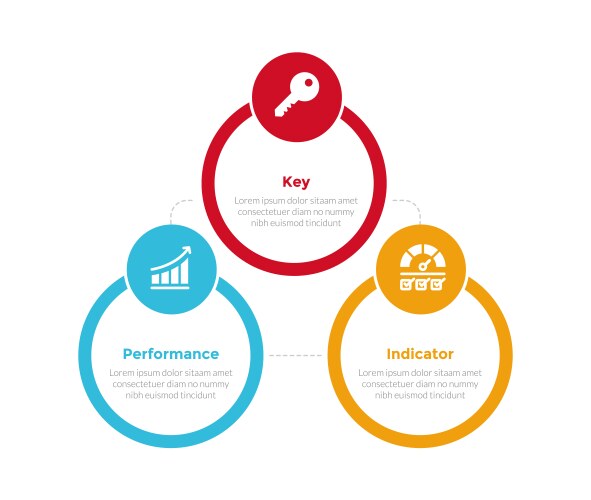 Key

Lorem ipsum dolor sitaam amet consectetuer diam no nummy nibh euismod tincidunt

Performance

Lorem ipsum dolor sitaam amet consectetuer diam no nummy nibh euismod tincidunt

Indicator

Lorem ipsum dolor sitaam amet consectetuer diam no nummy nibh euismod tincidunt