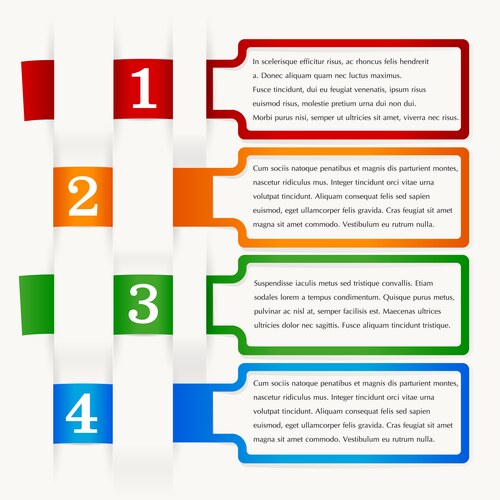 1

In scelerisque efficitur risus, ac rhoncus felis hendrerit a. Donec aliquam quam nec luctus maximus. Fusce tincidunt, dui eu feugiat venenatis, ipsum risus euismod risus, molestie pretium urna dui non dui. Morbi purus nisi, semper ut ultricies sit amet, viverra nec risus.

2

Cum sociis natoque penatibus et magnis dis parturient montes, nascetur ridiculus mus. Integer tincidunt orci vitae urna volutpat tincidunt. Aliquam consequat felis sed sapien euismod, eget ullamcorper felis gravida. Cras feugiat sit amet magna sit amet commodo. Vestibulum eu rutrum nulla.

3

Suspendisse iaculis metus sed tristique convallis. Etiam sodales lorem a tempus condimentum. Quisque purus metus, pulvinar ac nisl at, semper facilisis est. Maecenas ultrices ultricies dolor nec sagittis. Fusce aliquam tincidunt tristique.

4

Cum sociis natoque penatibus et magnis dis parturient montes, nascetur ridiculus mus. Integer tincidunt orci vitae urna volutpat tincidunt. Aliquam consequat felis sed sapien euismod, eget ullamcorper felis gravida. Cras feugiat sit amet magna sit amet commodo. Vestibulum eu rutrum nulla.