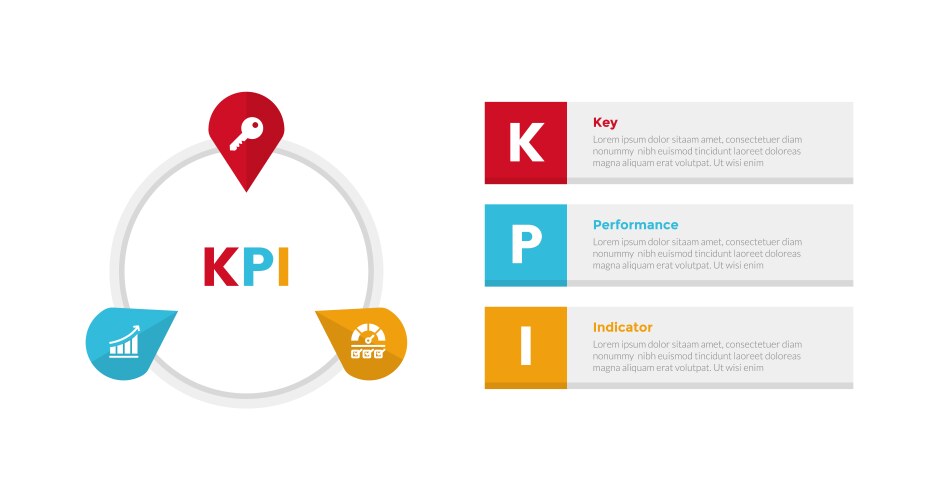 KPI

K
Key
Lorem ipsum dolor sitaam amet, consectetuer diam nonummy nibh euismod tincidunt laoreet doloreas magna aliquam erat volutpat. Ut wisi enim

P
Performance
Lorem ipsum dolor sitaam amet, consectetuer diam nonummy nibh euismod tincidunt laoreet doloreas magna aliquam erat volutpat. Ut wisi enim

I
Indicator
Lorem ipsum dolor sitaam amet, consectetuer diam nonummy nibh euismod tincidunt laoreet doloreas magna aliquam erat volutpat. Ut wisi enim