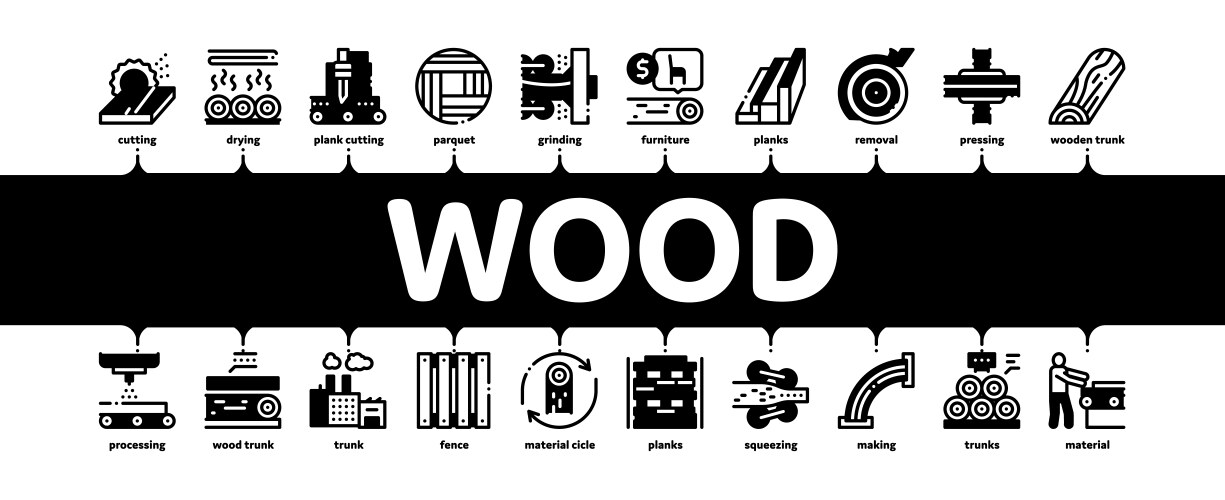 cutting
drying
plank cutting
parquet
grinding
furniture
planks
removal
pressing
wooden trunk

WOOD

processing
wood trunk
trunk
fence
material cicle
planks
squeezing
making
trunks
material