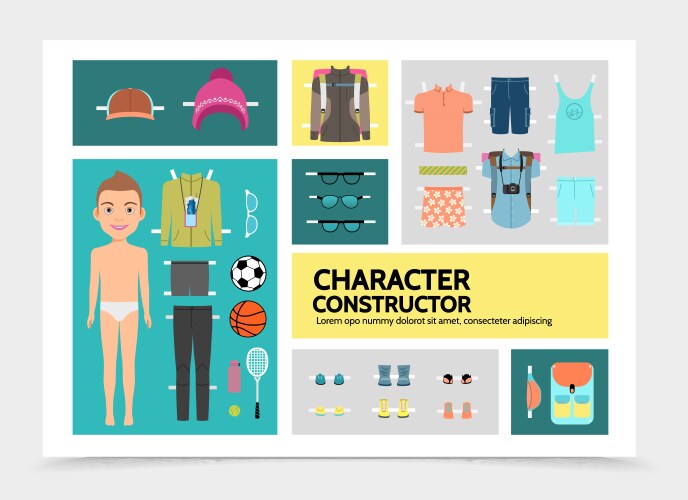 CHARACTER CONSTRUCTOR

Lorem opo nummy dolorot sit amet, consecteter adipiscing