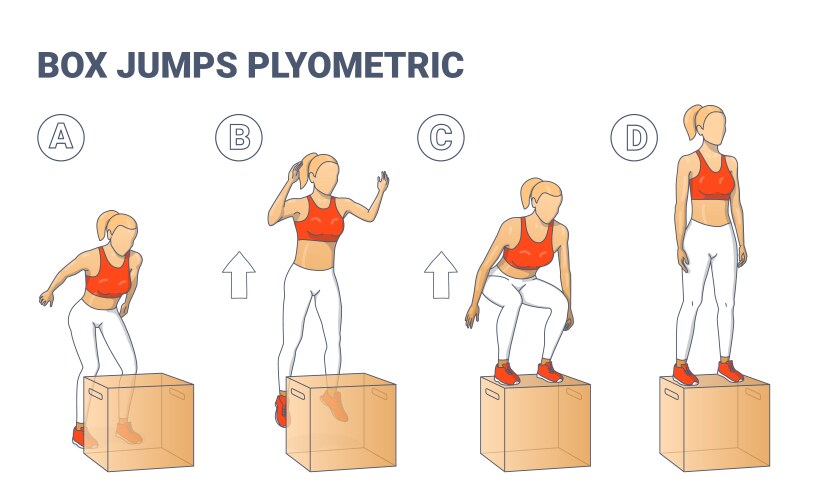 BOX JUMPS PLYOMETRIC

A

B

C

D