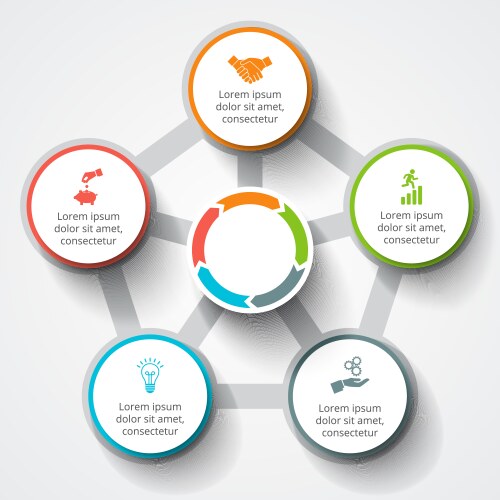 Lorem ipsum dolor sit amet, consectetur

Lorem ipsum dolor sit amet, consectetur

Lorem ipsum dolor sit amet, consectetur

Lorem ipsum dolor sit amet, consectetur

Lorem ipsum dolor sit amet, consectetur