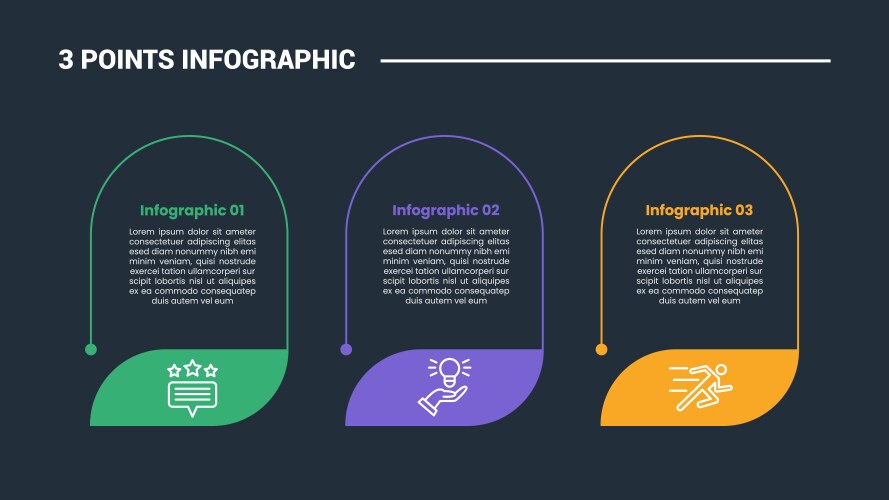 3 POINTS INFOGRAPHIC

Infographic 01

Lorem ipsum dolor sit ameter consectetuer adipiscing elitas esed diam nonummy nibh emi minim veniam, quisi nostrude exercei tation ullamcorperi sur scipit lobortis nisl ut aliquipes ex ea commodo consequatep duis autem vel eum

Infographic 02

Lorem ipsum dolor sit ameter consectetuer adipiscing elitas esed diam nonummy nibh emi minim veniam, quisi nostrude exercei tation ullamcorperi sur scipit lobortis nisl ut aliquipes ex ea commodo consequatep duis autem vel eum

Infographic 03

Lorem ipsum dolor sit ameter consectetuer adipiscing elitas esed diam nonummy nibh emi minim veniam, quisi nostrude exercei tation ullamcorperi sur scipit lobortis nisl ut aliquipes ex ea commodo consequatep duis autem vel eum