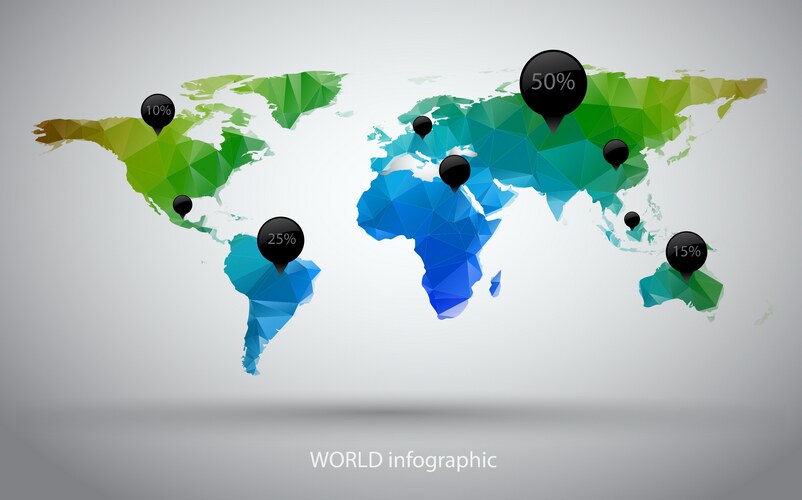 10%

50%

25%

15%

WORLD infographic