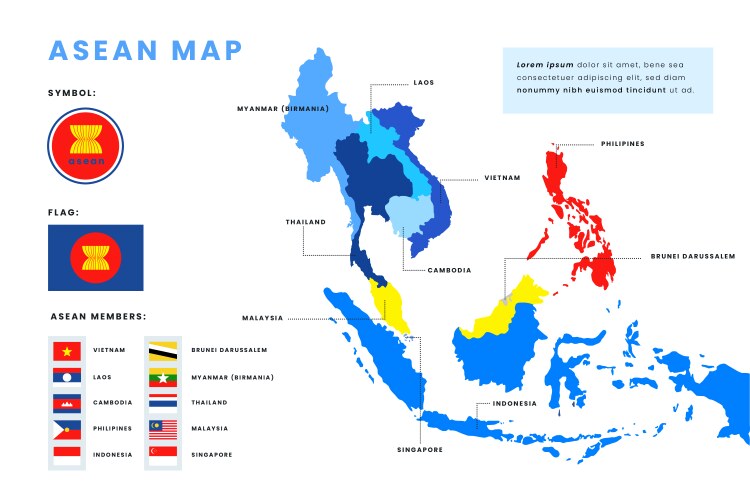 ASEAN MAP

SYMBOL:

asean

FLAG:

ASEAN MEMBERS:

VIETNAM

LAOS

CAMBODIA

PHILIPINES

INDONESIA

BRUNEI DARUSSALEM

MYANMAR (BIRMANIA)

THAILAND

MALAYSIA

SINGAPORE

Lorem ipsum dolor sit amet, bene sea consectetuer adipiscing elit, sed diam nonummy nibh euismod tincidunt ut ad.

LAOS

MYANMAR (BIRMANIA)

PHILIPINES

VIETNAM

THAILAND

BRUNEI DARUSSALEM

CAMBODIA

MALAYSIA

INDONESIA

SINGAPORE