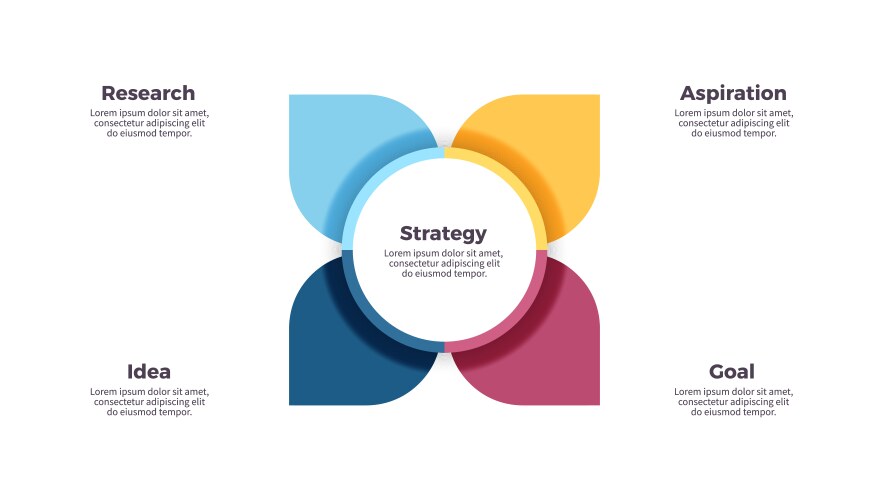 Research
Lorem ipsum dolor sit amet, consectetur adipiscing elit do eiusmod tempor.

Aspiration
Lorem ipsum dolor sit amet, consectetur adipiscing elit do eiusmod tempor.

Strategy
Lorem ipsum dolor sit amet, consectetur adipiscing elit do eiusmod tempor.

Idea
Lorem ipsum dolor sit amet, consectetur adipiscing elit do eiusmod tempor.

Goal
Lorem ipsum dolor sit amet, consectetur adipiscing elit do eiusmod tempor.