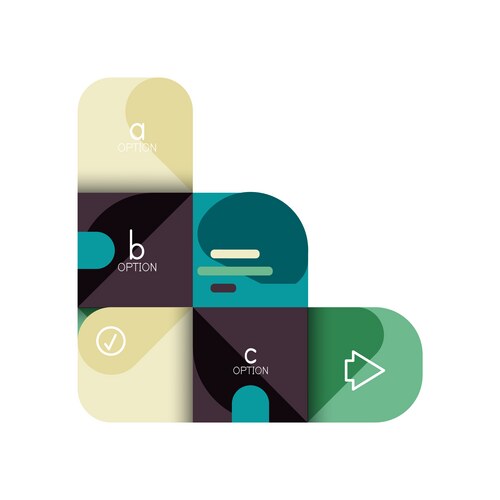 a
OPTION

b
OPTION

c
OPTION