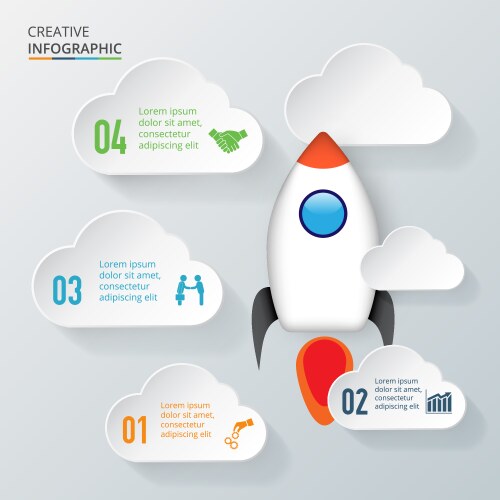 CREATIVE
INFOGRAPHIC

04
Lorem ipsum dolor sit amet, consectetur adipiscing elit

03
Lorem ipsum dolor sit amet, consectetur adipiscing elit

01
Lorem ipsum dolor sit amet, consectetur adipiscing elit

02
Lorem ipsum dolor sit amet, consectetur adipiscing elit