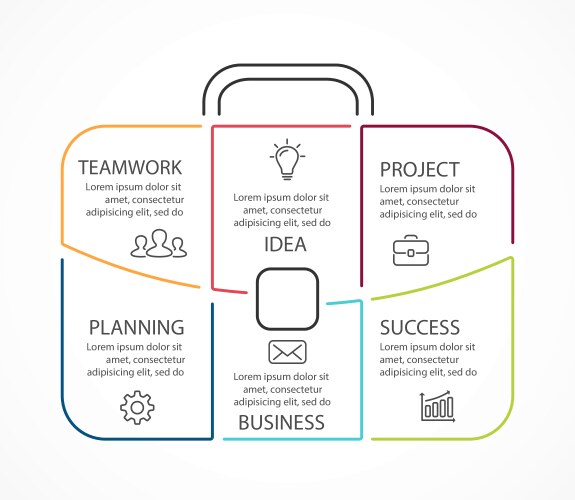 TEAMWORK
Lorem ipsum dolor sit amet, consectetur adipisicing elit, sed do

Lorem ipsum dolor sit amet, consectetur adipisicing elit, sed do
IDEA

PROJECT
Lorem ipsum dolor sit amet, consectetur adipisicing elit, sed do

PLANNING
Lorem ipsum dolor sit amet, consectetur adipisicing elit, sed do

Lorem ipsum dolor sit amet, consectetur adipisicing elit, sed do
BUSINESS

SUCCESS
Lorem ipsum dolor sit amet, consectetur adipisicing elit, sed do