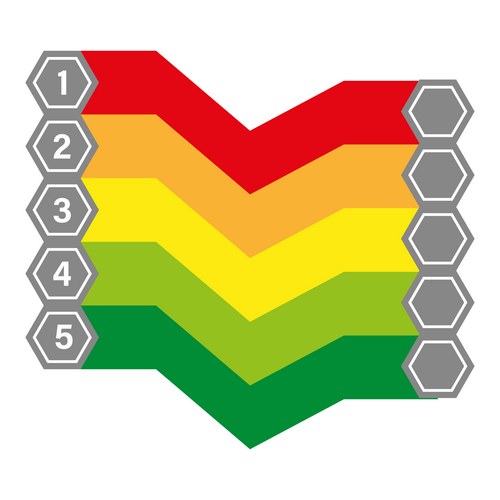 1
2
3
4
5