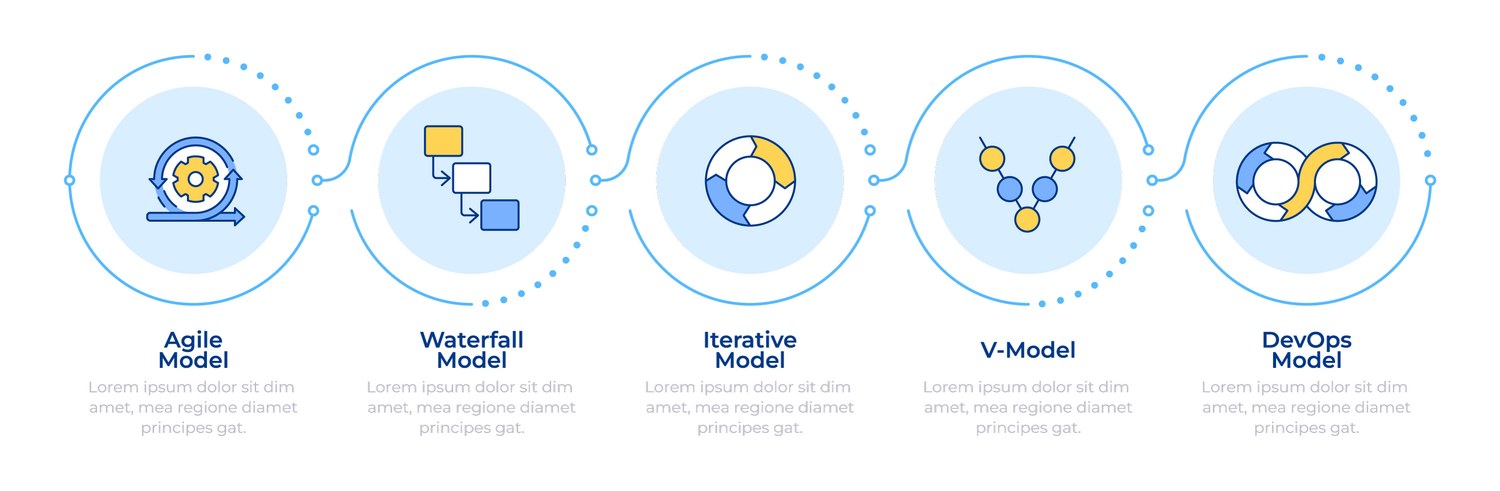 Agile Model

Lorem ipsum dolor sit dim amet, mea regione diamet principes gat.

Waterfall Model

Lorem ipsum dolor sit dim amet, mea regione diamet principes gat.

Iterative Model

Lorem ipsum dolor sit dim amet, mea regione diamet principes gat.

V-Model

Lorem ipsum dolor sit dim amet, mea regione diamet principes gat.

DevOps Model

Lorem ipsum dolor sit dim amet, mea regione diamet principes gat.