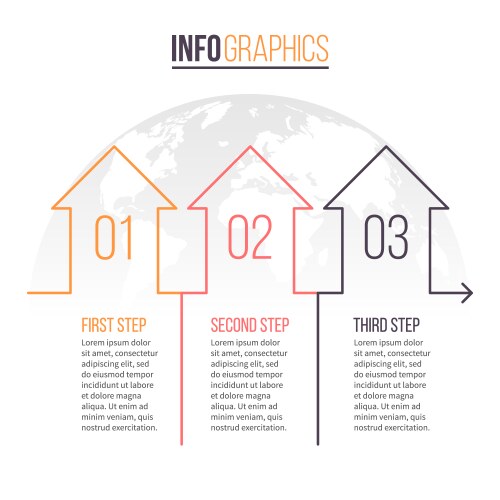 INFOGRAPHICS

01

02

03

FIRST STEP

Lorem ipsum dolor sit amet, consectetur adipiscing elit, sed do eiusmod tempor incididunt ut labore et dolore magna aliqua. Ut enim ad minim veniam, quis nostrud exercitation.

SECOND STEP

Lorem ipsum dolor sit amet, consectetur adipiscing elit, sed do eiusmod tempor incididunt ut labore et dolore magna aliqua. Ut enim ad minim veniam, quis nostrud exercitation.

THIRD STEP

Lorem ipsum dolor sit amet, consectetur adipiscing elit, sed do eiusmod tempor incididunt ut labore et dolore magna aliqua. Ut enim ad minim veniam, quis nostrud exercitation.