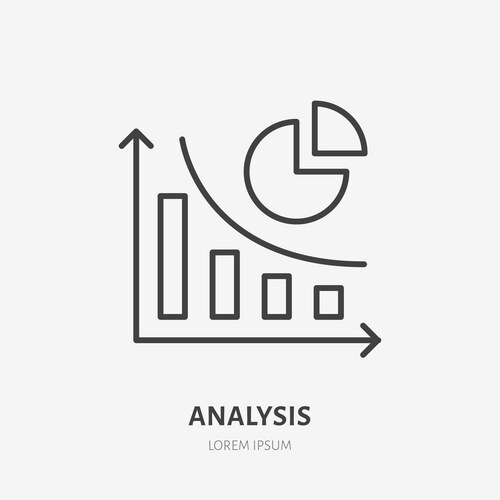 ANALYSIS

LOREM IPSUM