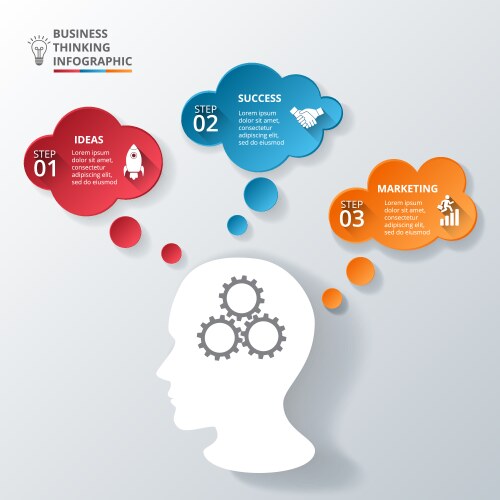 BUSINESS THINKING INFOGRAPHIC

STEP 01

IDEAS

Lorem ipsum dolor sit amet, consectetur adipiscing elit, sed do eiusmod

STEP 02

SUCCESS

Lorem ipsum dolor sit amet, consectetur adipiscing elit, sed do eiusmod

STEP 03

MARKETING

Lorem ipsum dolor sit amet, consectetur adipiscing elit, sed do eiusmod