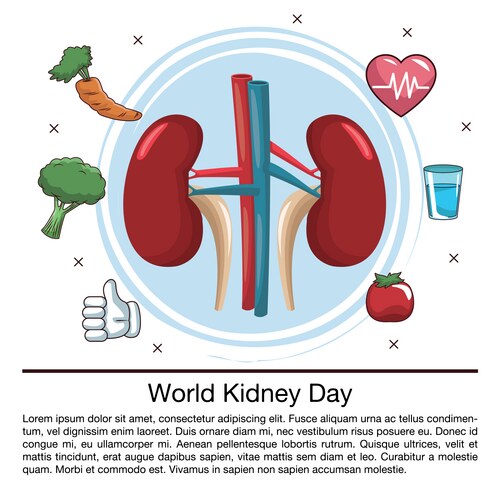 World Kidney Day

Lorem ipsum dolor sit amet, consectetur adipiscing elit. Fusce aliquam urna ac tellus condimentum, vel dignissim enim laoreet. Duis ornare diam mi, nec vestibulum risus posuere eu. Donec id congue mi, eu ullamcorper mi. Aenean pellentesque lobortis rutrum. Quisque ultrices, velit et mattis tincidunt, erat augue dapibus sapien, vitae mattis sem diam et leo. Curabitur a molestie quam. Morbi et commodo est. Vivamus in sapien non sapien accumsan molestie.