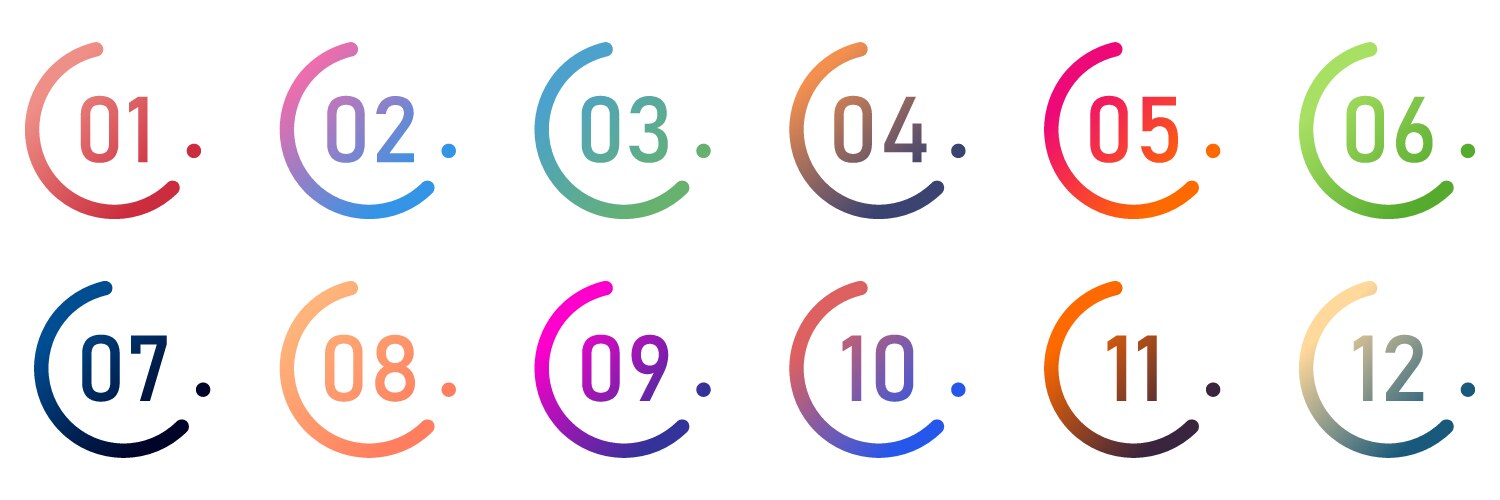 01.
02.
03.
04.
05.
06.
07.
08.
09.
10.
11.
12.