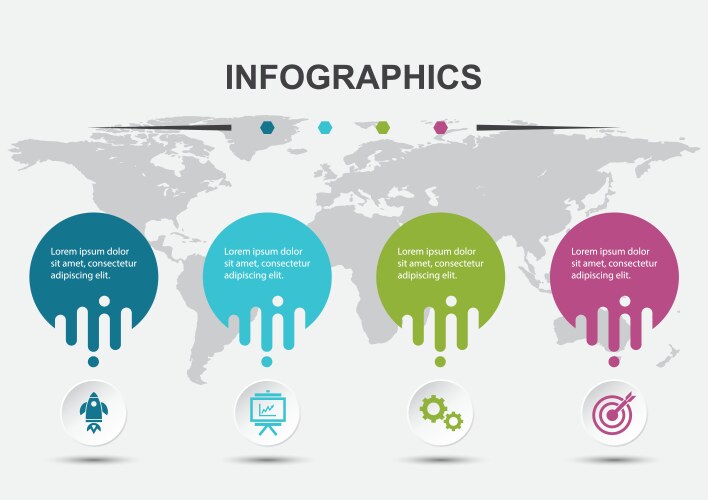 INFOGRAPHICS

Lorem ipsum dolor sit amet, consectetur adipiscing elit.

Lorem ipsum dolor sit amet, consectetur adipiscing elit.

Lorem ipsum dolor sit amet, consectetur adipiscing elit.

Lorem ipsum dolor sit amet, consectetur adipiscing elit.