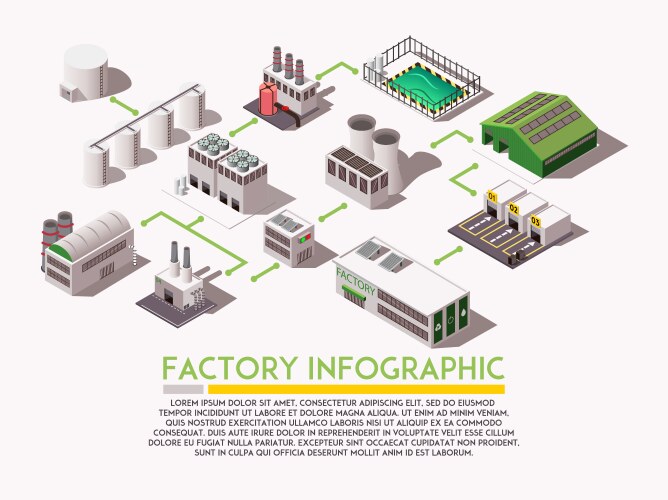 01
02
03
FACTORY

FACTORY INFOGRAPHIC

LOREM IPSUM DOLOR SIT AMET, CONSECTETUR ADIPISCING ELIT, SED DO EIUSMOD TEMPOR INCIDIDUNT UT LABORE ET DOLORE MAGNA ALIQUA. UT ENIM AD MINIM VENIAM, QUIS NOSTRUD EXERCITATION ULLAMCO LABORIS NISI UT ALIQUIP EX EA COMMODO CONSEQUAT. DUIS AUTE IRURE DOLOR IN REPREHENDERIT IN VOLUPTATE VELIT ESSE CILLUM DOLORE EU FUGIAT NULLA PARIATUR. EXCEPTEUR SINT OCCAECAT CUPIDATAT NON PROIDENT, SUNT IN CULPA QUI OFFICIA DESERUNT MOLLIT ANIM ID EST LABORUM.