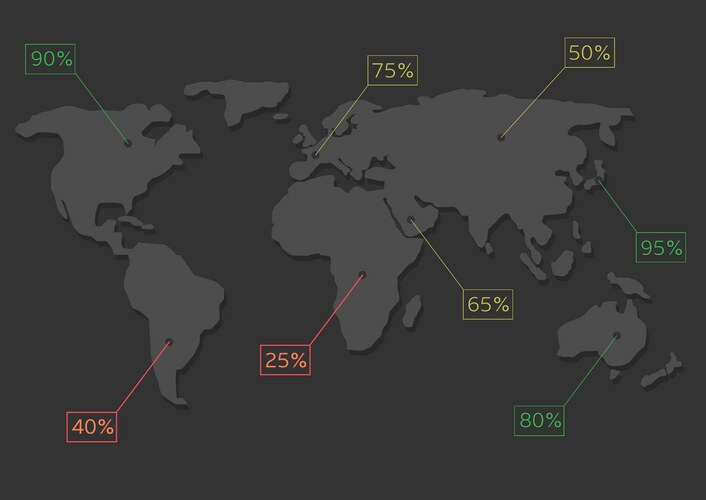 90%

75%

50%

95%

65%

25%

40%

80%