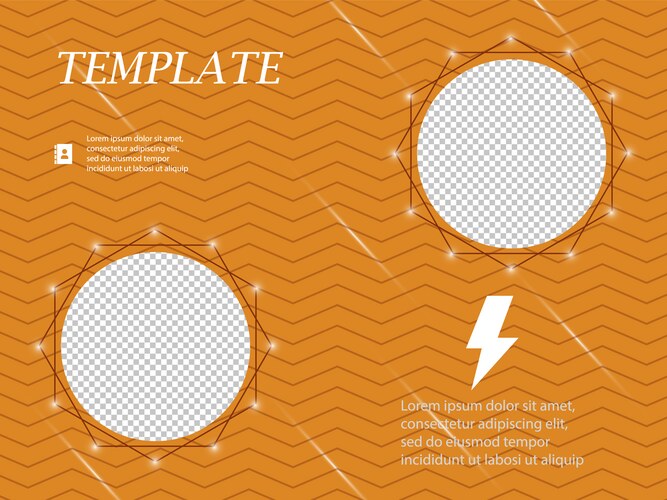 TEMPLATE

Lorem ipsum dolor sit amet, consectetur adipiscing elit, sed do eiusmod tempor incididunt ut labosi ut aliquip

Lorem ipsum dolor sit amet, consectetur adipiscing elit, sed do eiusmod tempor incididunt ut labosi ut aliquip