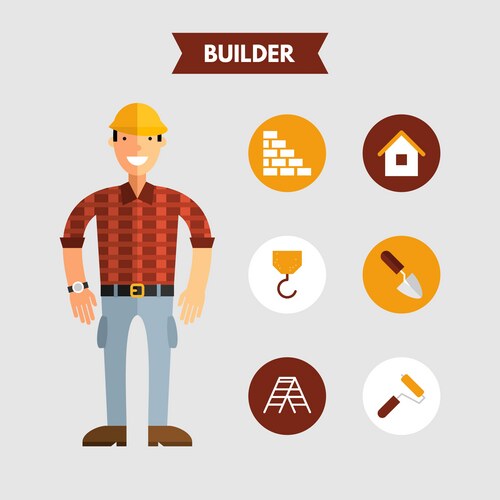 BUILDER