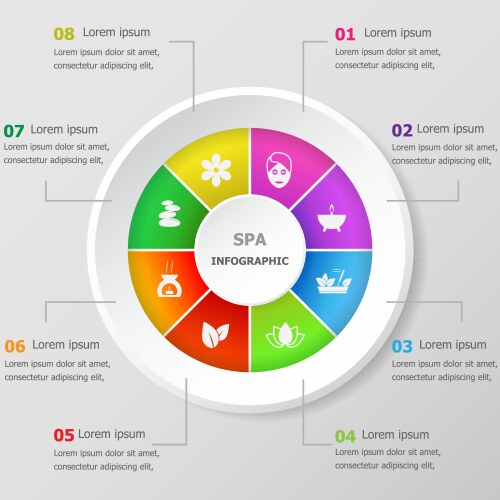 08 Lorem ipsum
Lorem ipsum dolor sit amet, consectetur adipiscing elit,

01 Lorem ipsum
Lorem ipsum dolor sit amet, consectetur adipiscing elit,

07 Lorem ipsum
Lorem ipsum dolor sit amet, consectetur adipiscing elit,

02 Lorem ipsum
Lorem ipsum dolor sit amet, consectetur adipiscing elit,

SPA
INFOGRAPHIC

06 Lorem ipsum
Lorem ipsum dolor sit amet, consectetur adipiscing elit,

03 Lorem ipsum
Lorem ipsum dolor sit amet, consectetur adipiscing elit,

05 Lorem ipsum
Lorem ipsum dolor sit amet, consectetur adipiscing elit,

04 Lorem ipsum
Lorem ipsum dolor sit amet, consectetur adipiscing elit,