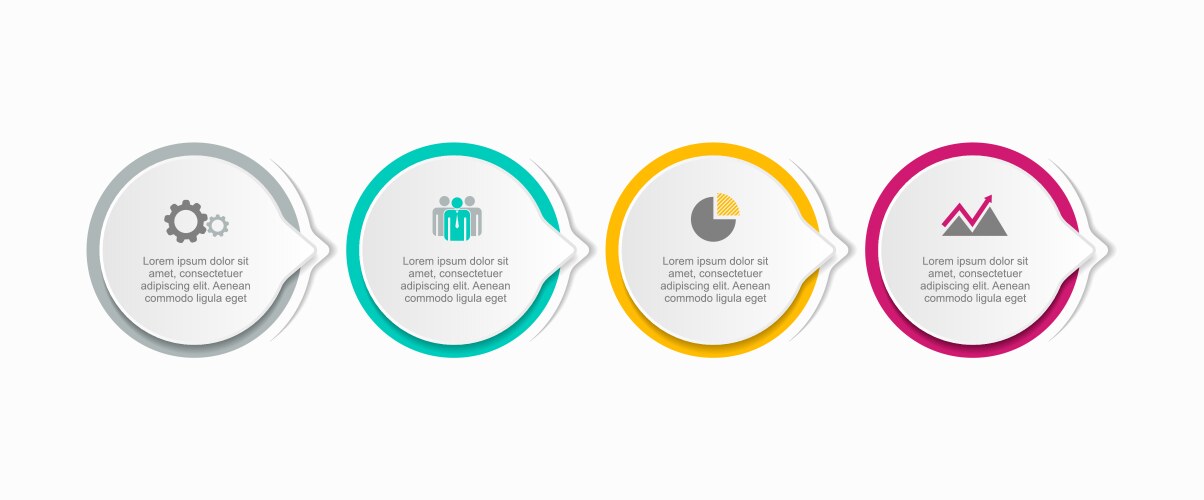 Lorem ipsum dolor sit amet, consectetuer adipiscing elit. Aenean commodo ligula eget

Lorem ipsum dolor sit amet, consectetuer adipiscing elit. Aenean commodo ligula eget

Lorem ipsum dolor sit amet, consectetuer adipiscing elit. Aenean commodo ligula eget

Lorem ipsum dolor sit amet, consectetuer adipiscing elit. Aenean commodo ligula eget