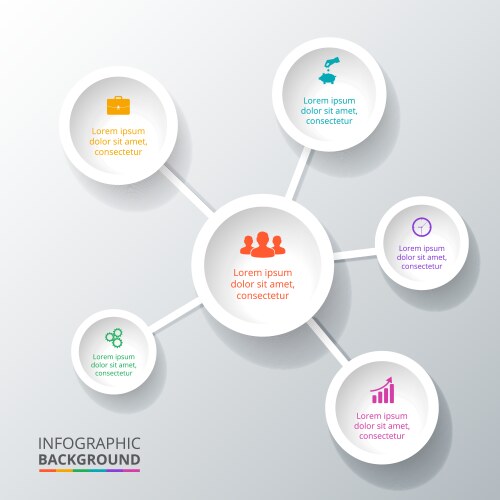 Lorem ipsum dolor sit amet, consectetur

Lorem ipsum dolor sit amet, consectetur

Lorem ipsum dolor sit amet, consectetur

Lorem ipsum dolor sit amet, consectetur

Lorem ipsum dolor sit amet, consectetur

Lorem ipsum dolor sit amet, consectetur

INFOGRAPHIC
BACKGROUND