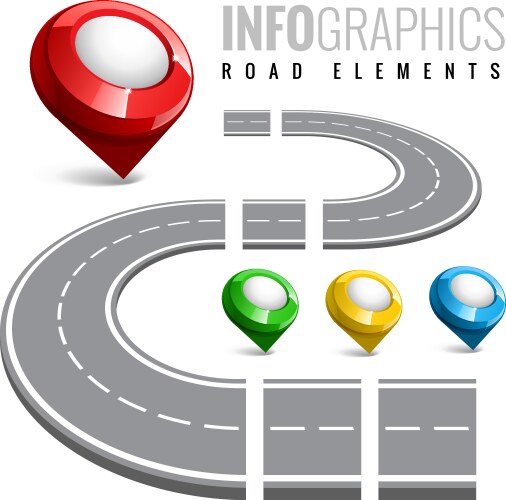 INFOGRAPHICS
ROAD ELEMENTS