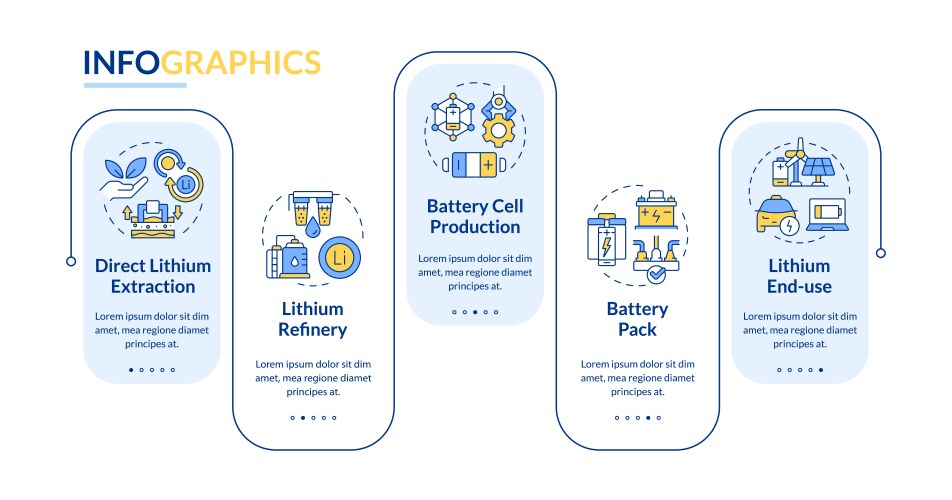 INFOGRAPHICS

Li

Direct Lithium Extraction

Lorem ipsum dolor sit dim amet, mea regione diamet principes at.

Li

Lithium Refinery

Lorem ipsum dolor sit dim amet, mea regione diamet principes at.

Battery Cell Production

Lorem ipsum dolor sit dim amet, mea regione diamet principes at.

Battery Pack

Lorem ipsum dolor sit dim amet, mea regione diamet principes at.

Lithium End-use

Lorem ipsum dolor sit dim amet, mea regione diamet principes at.