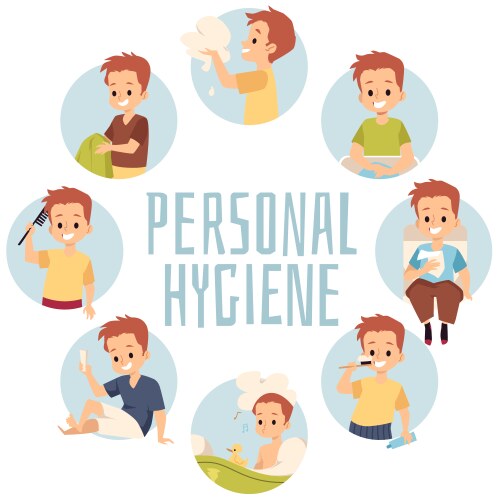 PERSONAL HYGIENE