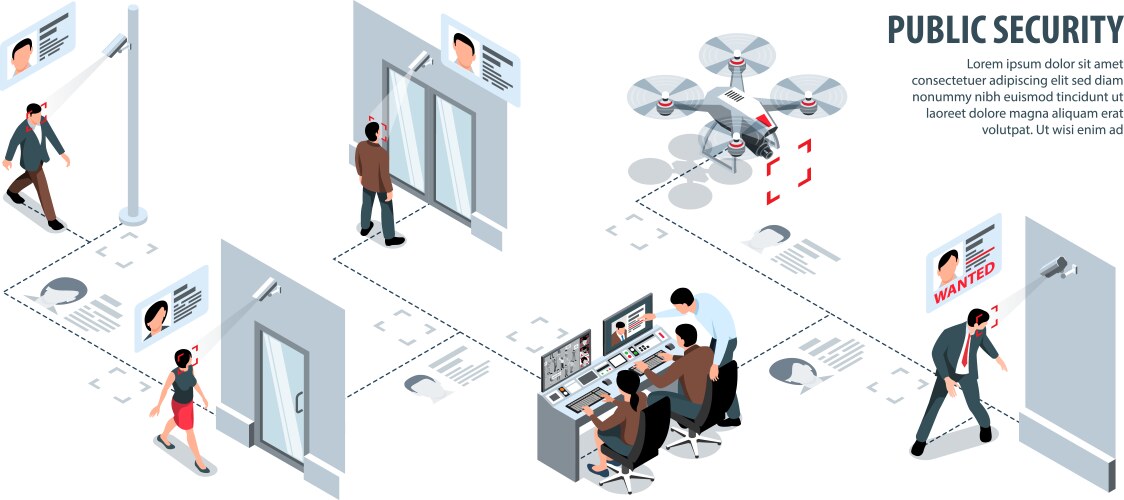 PUBLIC SECURITY

Lorem ipsum dolor sit amet consectetuer adipiscing elit sed diam nonummy nibh euismod tincidunt ut laoreet dolore magna aliquam erat volutpat. Ut wisi enim ad

WANTED