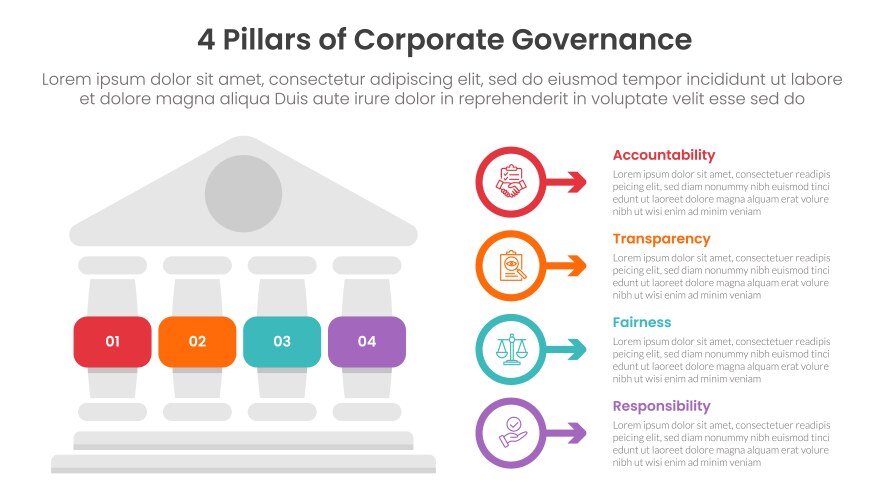 4 Pillars of Corporate Governance

Lorem ipsum dolor sit amet, consectetur adipiscing elit, sed do eiusmod tempor incididunt ut labore et dolore magna aliqua Duis aute irure dolor in reprehenderit in voluptate velit esse sed do

01

02

03

04

Accountability

Lorem ipsum dolor sit amet, consectetuer readipis peicing elit, sed diam nonummy nibh euismod tinci edunt ut laoreet dolore magna aliquam erat volure nibh ut wisi enim ad minim veniam

Transparency

Lorem ipsum dolor sit amet, consectetuer readipis peicing elit, sed diam nonummy nibh euismod tinci edunt ut laoreet dolore magna aliquam erat volure nibh ut wisi enim ad minim veniam

Fairness

Lorem ipsum dolor sit amet, consectetuer readipis peicing elit, sed diam nonummy nibh euismod tinci edunt ut laoreet dolore magna aliquam erat volure nibh ut wisi enim ad minim veniam

Responsibility

Lorem ipsum dolor sit amet, consectetuer readipis peicing elit, sed diam nonummy nibh euismod tinci edunt ut laoreet dolore magna aliquam erat volure nibh ut wisi enim ad minim veniam