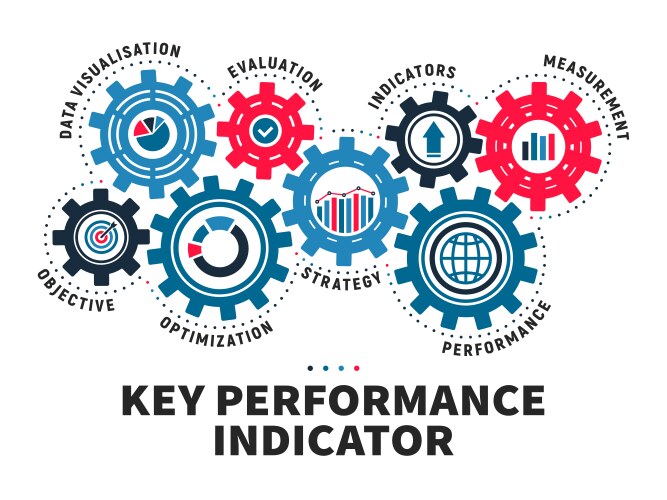 DATA VISUALISATION
EVALUATION
INDICATORS
MEASUREMENT
OBJECTIVE
OPTIMIZATION
STRATEGY
PERFORMANCE

KEY PERFORMANCE INDICATOR