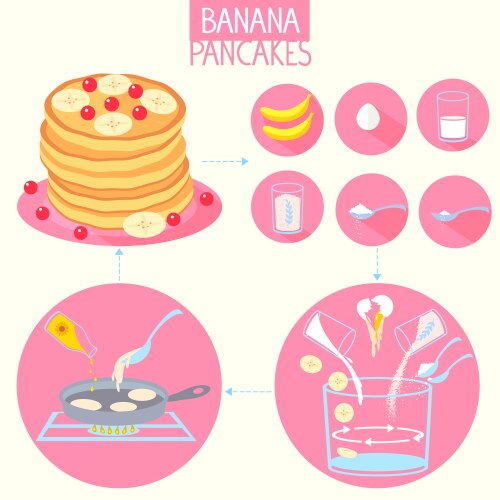 BANANA
PANCAKES