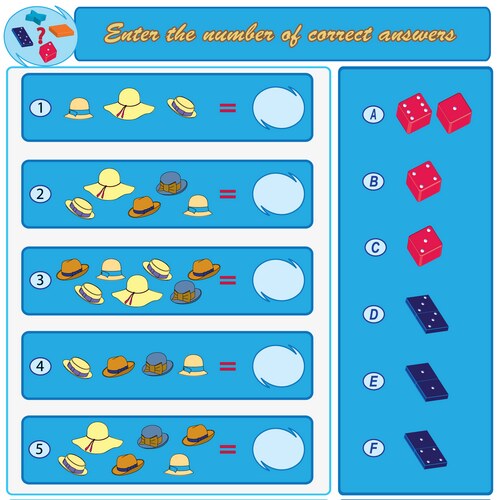 ?

Enter the number of correct answers

1 =

2 =

3 =

4 =

5 =

A

B

C

D

E

F