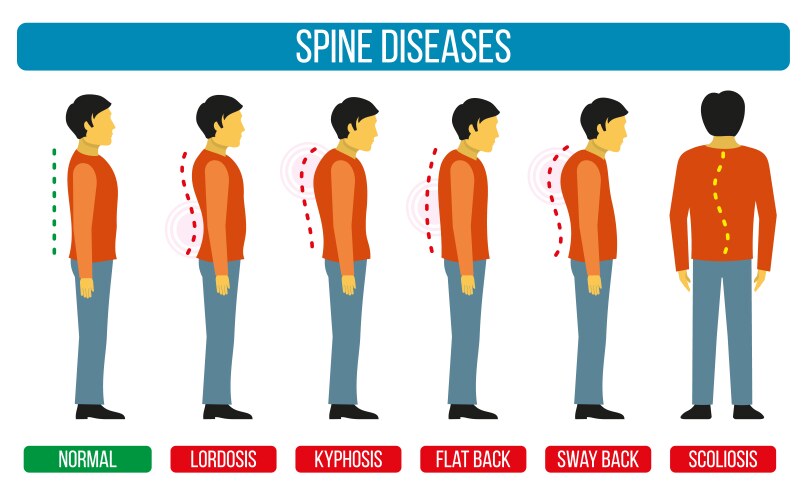 SPINE DISEASES

NORMAL

LORDOSIS

KYPHOSIS

FLAT BACK

SWAY BACK

SCOLIOSIS