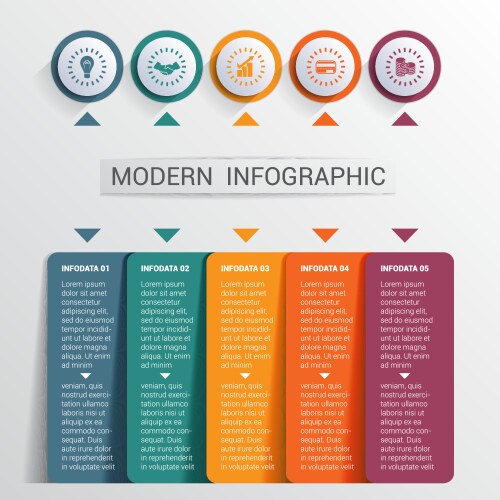 MODERN INFOGRAPHIC

INFODATA 01

Lorem ipsum dolor sit amet consectetur adipiscing elit, sed do eiusmod tempor incididunt ut labore et dolore magna aliqua. Ut enim ad minim

veniam, quis nostrud exercitation ullamco laboris nisi ut aliquip ex ea commodo consequat. Duis aute irure dolor in reprehenderit in voluptate velit

INFODATA 02

Lorem ipsum dolor sit amet consectetur adipiscing elit, sed do eiusmod tempor incididunt ut labore et dolore magna aliqua. Ut enim ad minim

veniam, quis nostrud exercitation ullamco laboris nisi ut aliquip ex ea commodo consequat. Duis aute irure dolor in reprehenderit in voluptate velit

INFODATA 03

Lorem ipsum dolor sit amet consectetur adipiscing elit, sed do eiusmod tempor incididunt ut labore et dolore magna aliqua. Ut enim ad minim

veniam, quis nostrud exercitation ullamco laboris nisi ut aliquip ex ea commodo consequat. Duis aute irure dolor in reprehenderit in voluptate velit

INFODATA 04

Lorem ipsum dolor sit amet consectetur adipiscing elit, sed do eiusmod tempor incididunt ut labore et dolore magna aliqua. Ut enim ad minim

veniam, quis nostrud exercitation ullamco laboris nisi ut aliquip ex ea commodo consequat. Duis aute irure dolor in reprehenderit in voluptate velit

INFODATA 05

Lorem ipsum dolor sit amet consectetur adipiscing elit, sed do eiusmod tempor incididunt ut labore et dolore magna aliqua. Ut enim ad minim

veniam, quis nostrud exercitation ullamco laboris nisi ut aliquip ex ea commodo consequat. Duis aute irure dolor in reprehenderit in voluptate velit