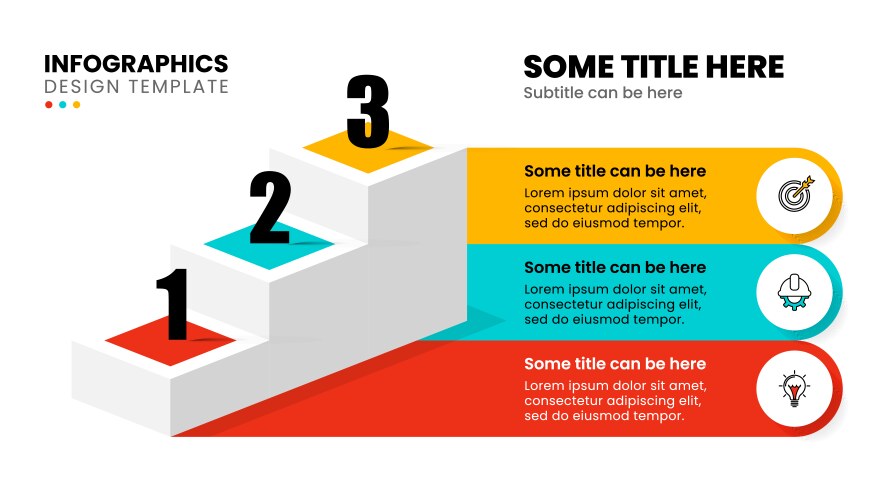 INFOGRAPHICS
DESIGN TEMPLATE

SOME TITLE HERE
Subtitle can be here

3

2

1

Some title can be here
Lorem ipsum dolor sit amet, consectetur adipiscing elit, sed do eiusmod tempor.

Some title can be here
Lorem ipsum dolor sit amet, consectetur adipiscing elit, sed do eiusmod tempor.

Some title can be here
Lorem ipsum dolor sit amet, consectetur adipiscing elit, sed do eiusmod tempor.