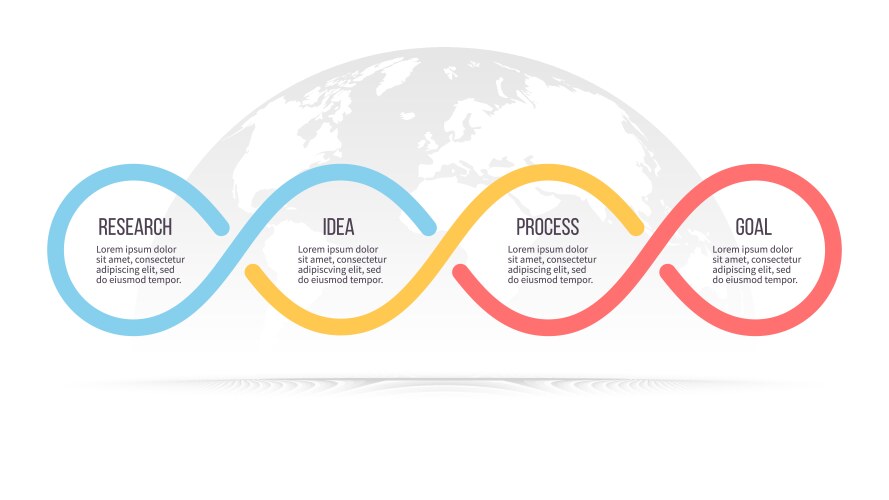 RESEARCH
Lorem ipsum dolor sit amet, consectetur adipiscing elit, sed do eiusmod tempor.

IDEA
Lorem ipsum dolor sit amet, consectetur adipiscving elit, sed do eiusmod tempor.

PROCESS
Lorem ipsum dolor sit amet, consectetur adipiscing elit, sed do eiusmod tempor.

GOAL
Lorem ipsum dolor sit amet, consectetur adipiscing elit, sed do eiusmod tempor.