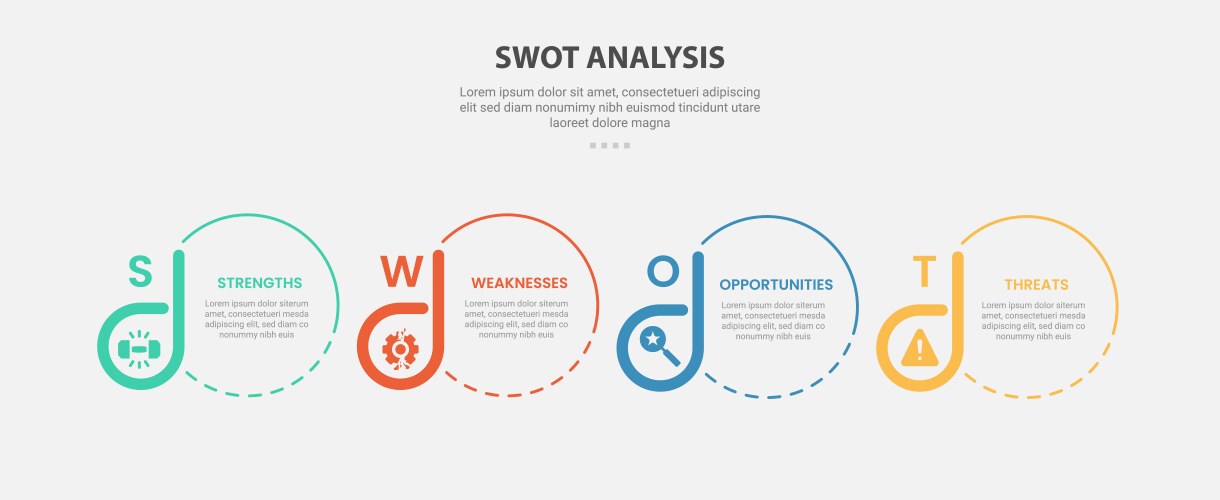 SWOT ANALYSIS

Lorem ipsum dolor sit amet, consectetueri adipiscing elit sed diam nonumimy nibh euismod tincidunt utare laoreet dolore magna

S

STRENGTHS

Lorem ipsum dolor siterum amet, consectetueri mesda adipiscing elit, sed diam co nonummy nibh euis

W

WEAKNESSES

Lorem ipsum dolor siterum amet, consectetueri mesda adipiscing elit, sed diam co nonummy nibh euis

O

OPPORTUNITIES

Lorem ipsum dolor siterum amet, consectetueri mesda adipiscing elit, sed diam co nonummy nibh euis

T

THREATS

Lorem ipsum dolor siterum amet, consectetueri mesda adipiscing elit, sed diam co nonummy nibh euis